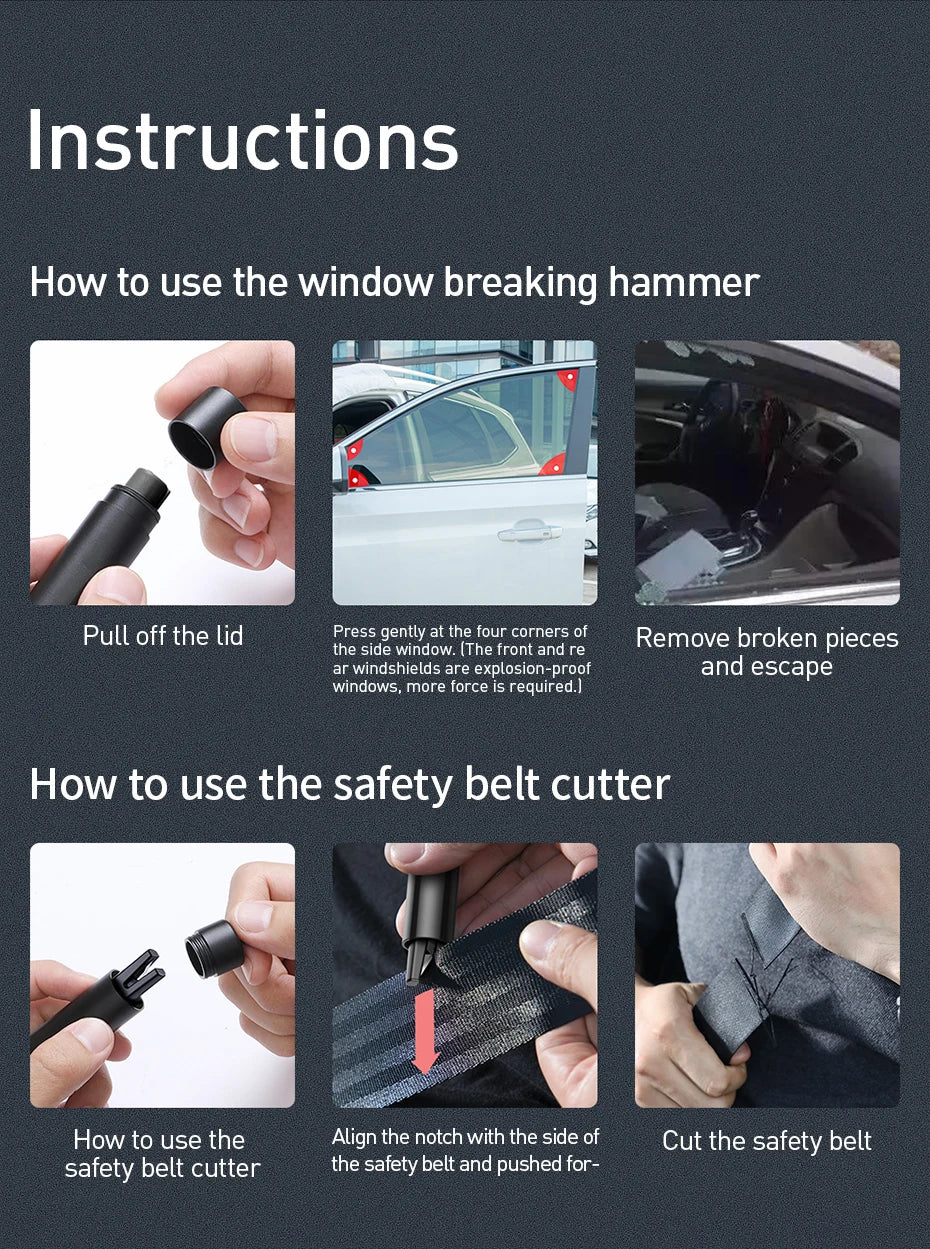 Instructions

How to use the window breaking hammer

Pull off the lid

Press gently at the four corners of the side window. (The front and re ar windshields are explosion-proof windows, more force is required.)

Remove broken pieces and escape

How to use the safety belt cutter

How to use the safety belt cutter

Align the notch with the side of the safety belt and pushed for-

Cut the safety belt