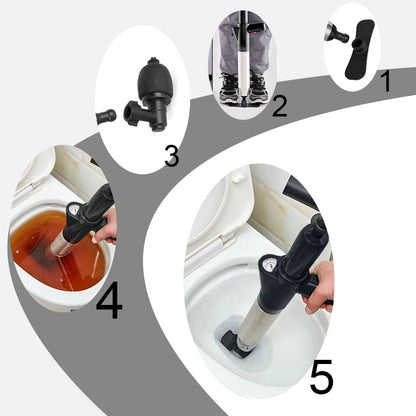 1

2

3

4

5